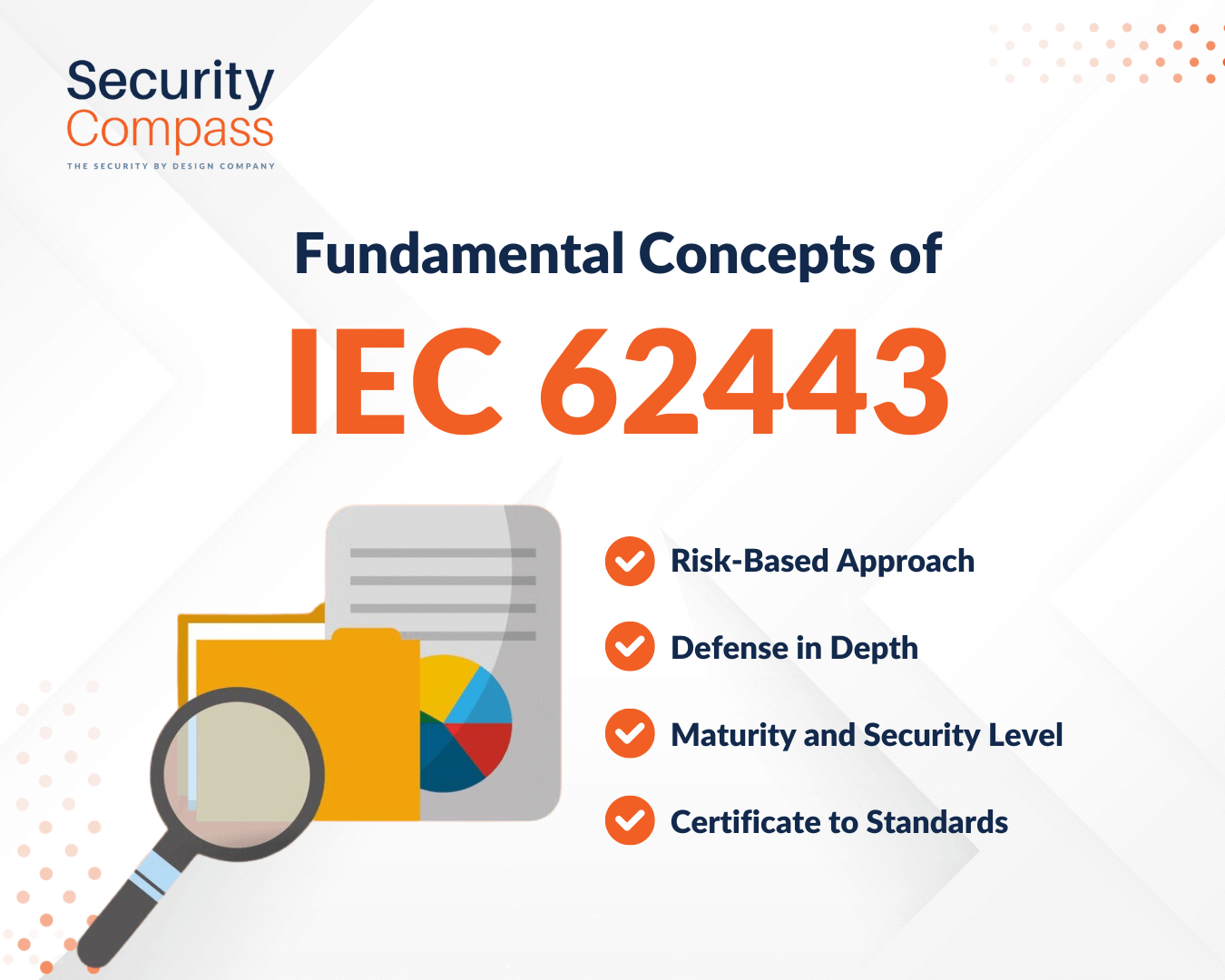 Security Compass
THE SECURITY BY DESIGN COMPANY

Fundamental Concepts of

IEC 62443

Risk-Based Approach

Defense in Depth

Maturity and Security Level

Certificate to Standards