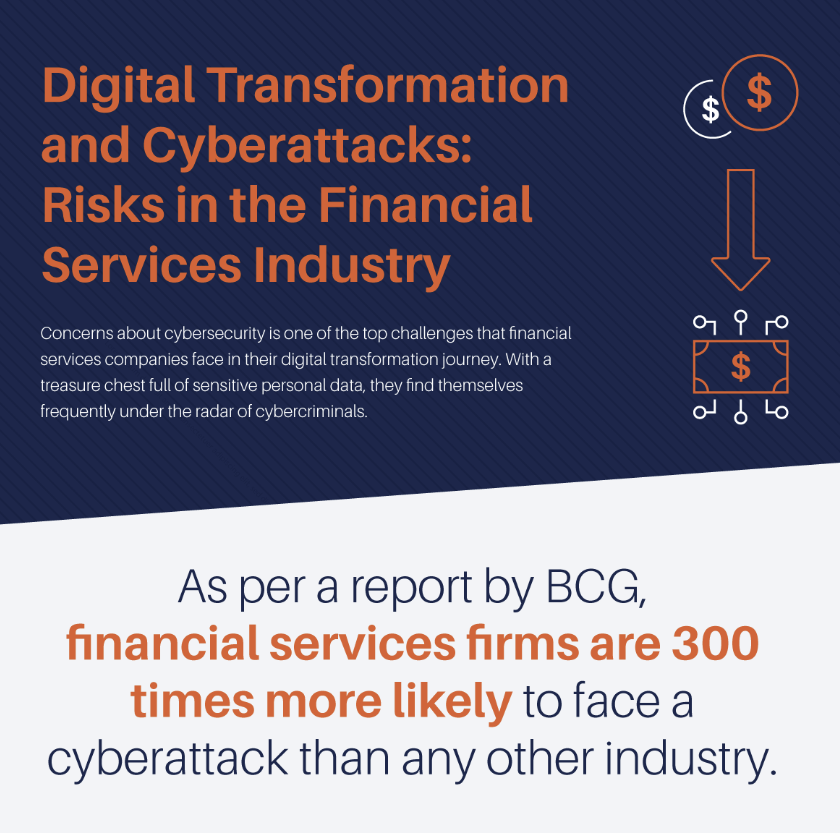 Digital Transformation and Cyberattacks: Risks in the Financial Services Industry

$ $

$

Concerns about cybersecurity is one of the top challenges that financial services companies face in their digital transformation journey. With a treasure chest full of sensitive personal data, they find themselves frequently under the radar of cybercriminals.

As per a report by BCG, financial services firms are 300 times more likely to face a cyberattack than any other industry.